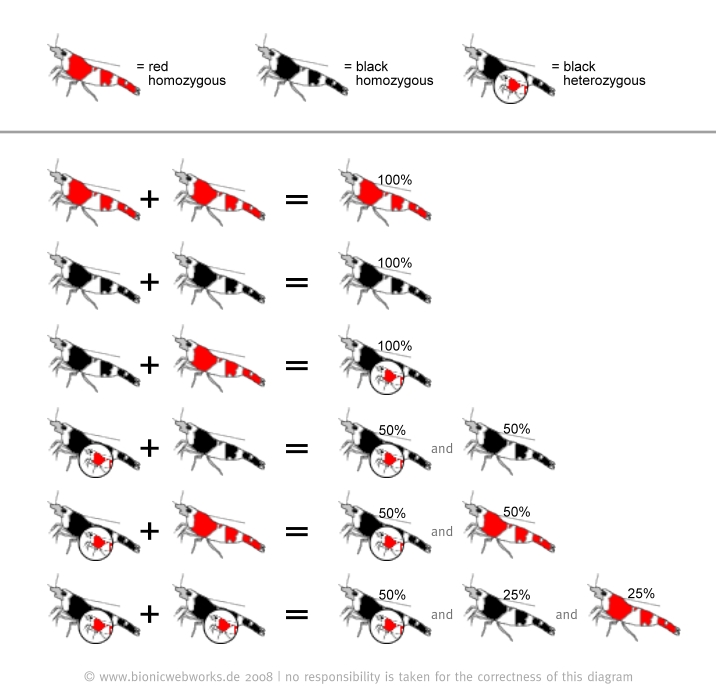 = red homozygous

= black homozygous

= black heterozygous

+ = 100%

+ = 100%

+ = 100%

+ = 50% and 50%

+ = 50% and 50%

+ = 50% and 25% and 25%

© www.bionicwebworks.de 2008 | no responsibility is taken for the correctness of this diagram